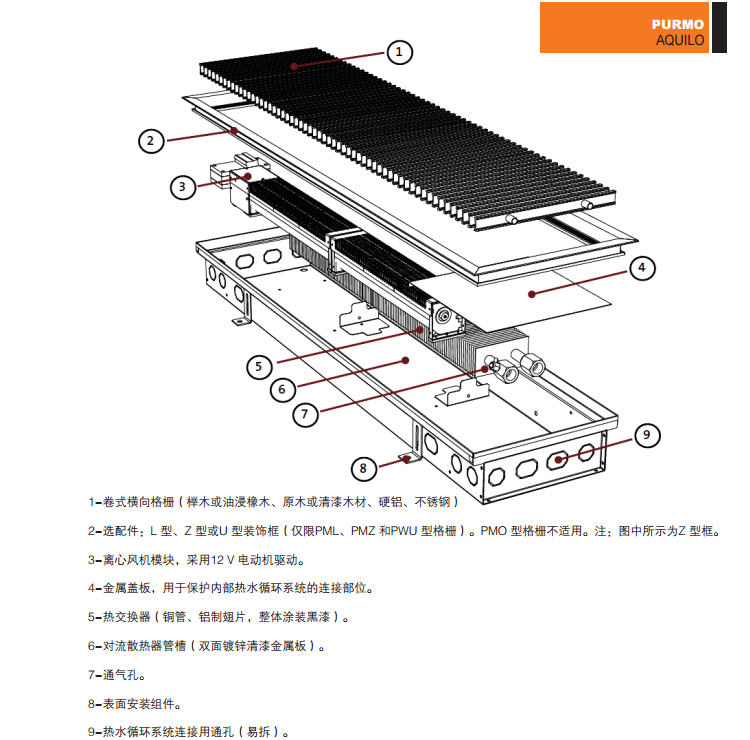 PURMO
AQUILO

1
2
3
4
5
6
7
8
9

1–卷式横向格栅（榉木或油浸橡木、原木或清漆木材、硬铝、不锈钢）

2–选配件：L 型、Z 型或U 型装饰框（仅限PML、PMZ 和PWU 型格栅）。PMO 型格栅不适用。注：图中所示为Z 型框。

3–离心风机模块，采用12 V 电动机驱动。

4–金属盖板，用于保护内部热水循环系统的连接部位。

5–热交换器（铜管、铝制翅片，整体涂装黑漆）。

6–对流散热器管槽（双面镀锌清漆金属板）。

7–通气孔。

8–表面安装组件。

9–热水循环系统连接用通孔（易拆）。